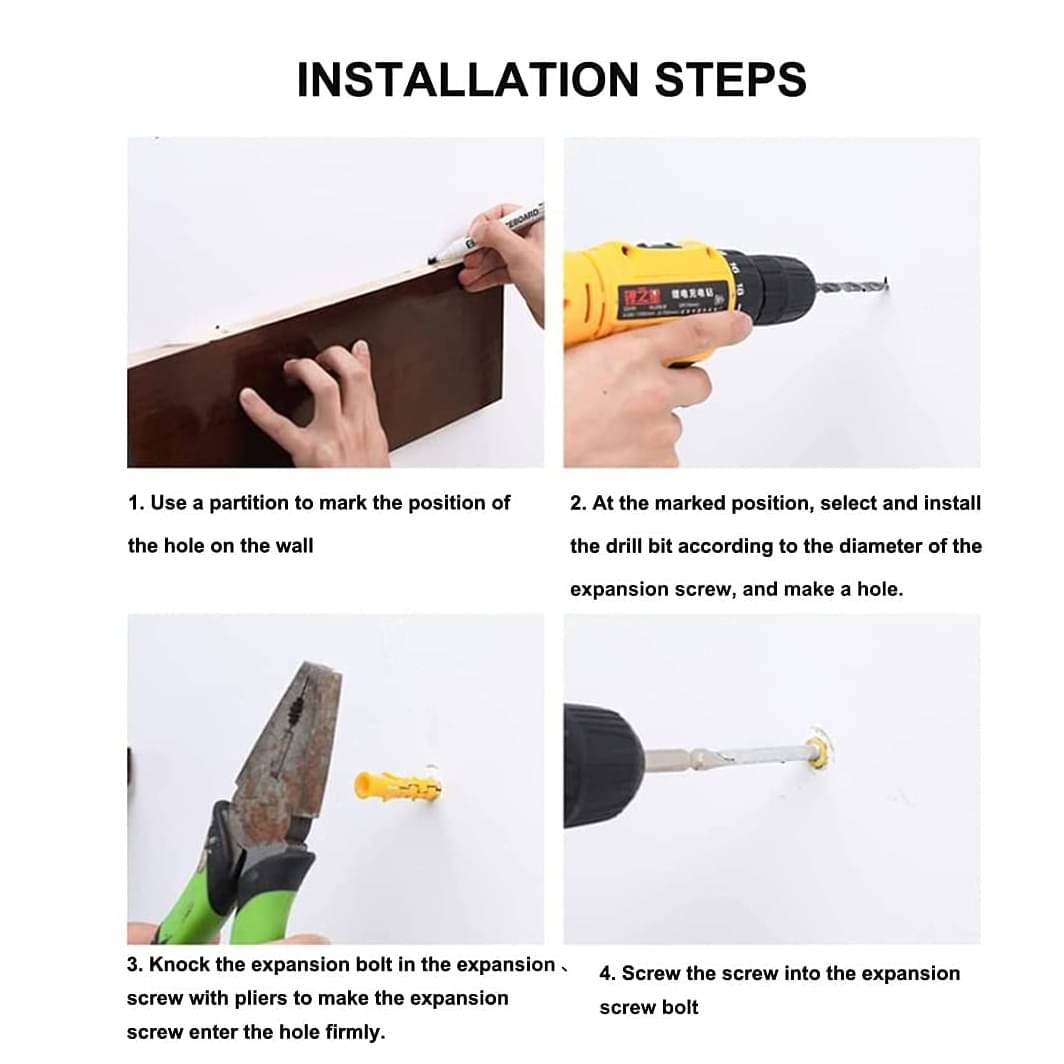 INSTALLATION STEPS

1. Use a partition to mark the position of the hole on the wall

2. At the marked position, select and install the drill bit according to the diameter of the expansion screw, and make a hole.

3. Knock the expansion bolt in the expansion、screw with pliers to make the expansion screw enter the hole firmly.

4. Screw the screw into the expansion screw bolt