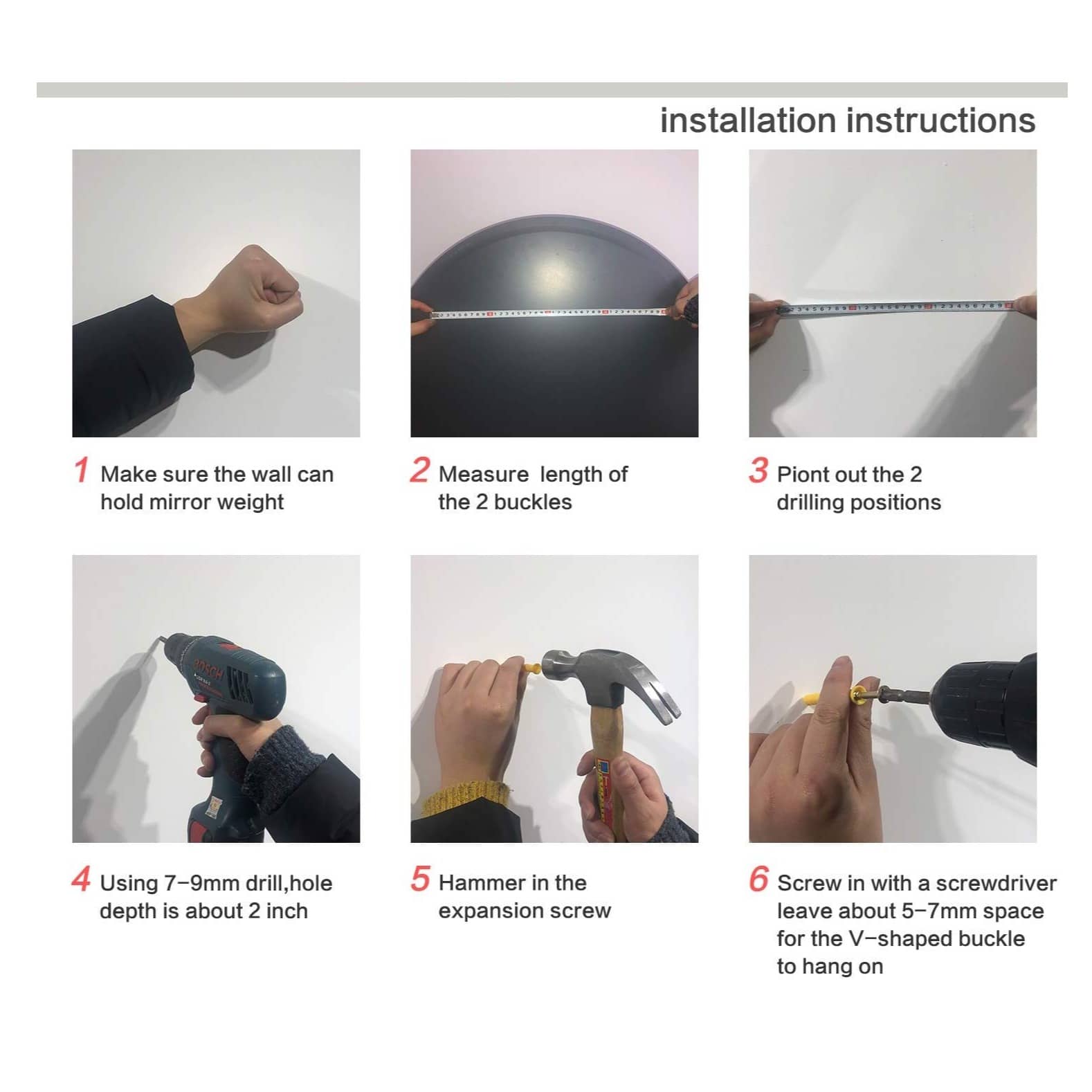 installation instructions

1 Make sure the wall can hold mirror weight

2 Measure length of the 2 buckles

3 Piont out the 2 drilling positions

BOSCH

4 Using 7–9mm drill,hole depth is about 2 inch

5 Hammer in the expansion screw

6 Screw in with a screwdriver leave about 5–7mm space for the V–shaped buckle to hang on