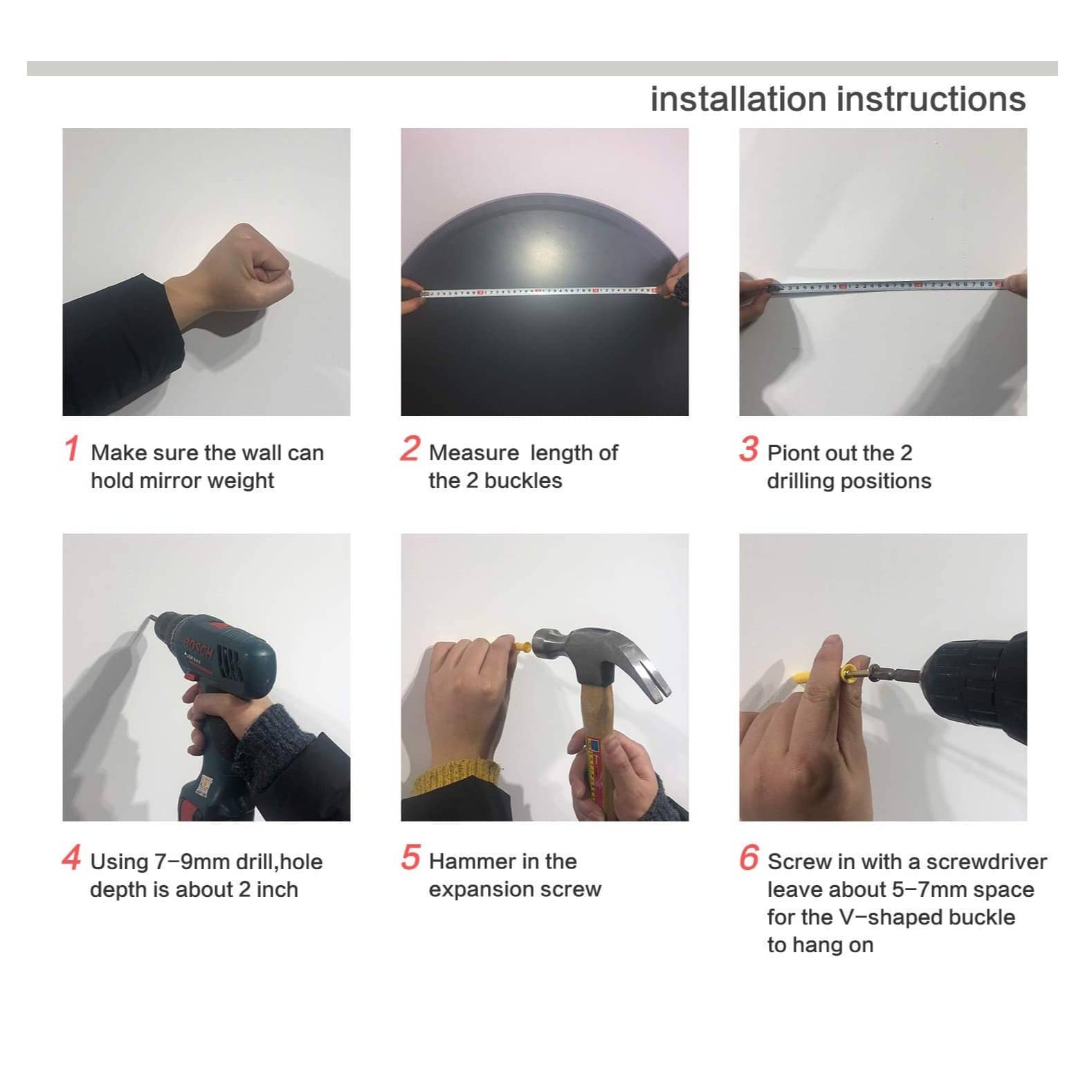 installation instructions

1 Make sure the wall can hold mirror weight

2 Measure length of the 2 buckles

3 Piont out the 2 drilling positions

BOSCH

4 Using 7-9mm drill,hole depth is about 2 inch

5 Hammer in the expansion screw

6 Screw in with a screwdriver leave about 5-7mm space for the V-shaped buckle to hang on