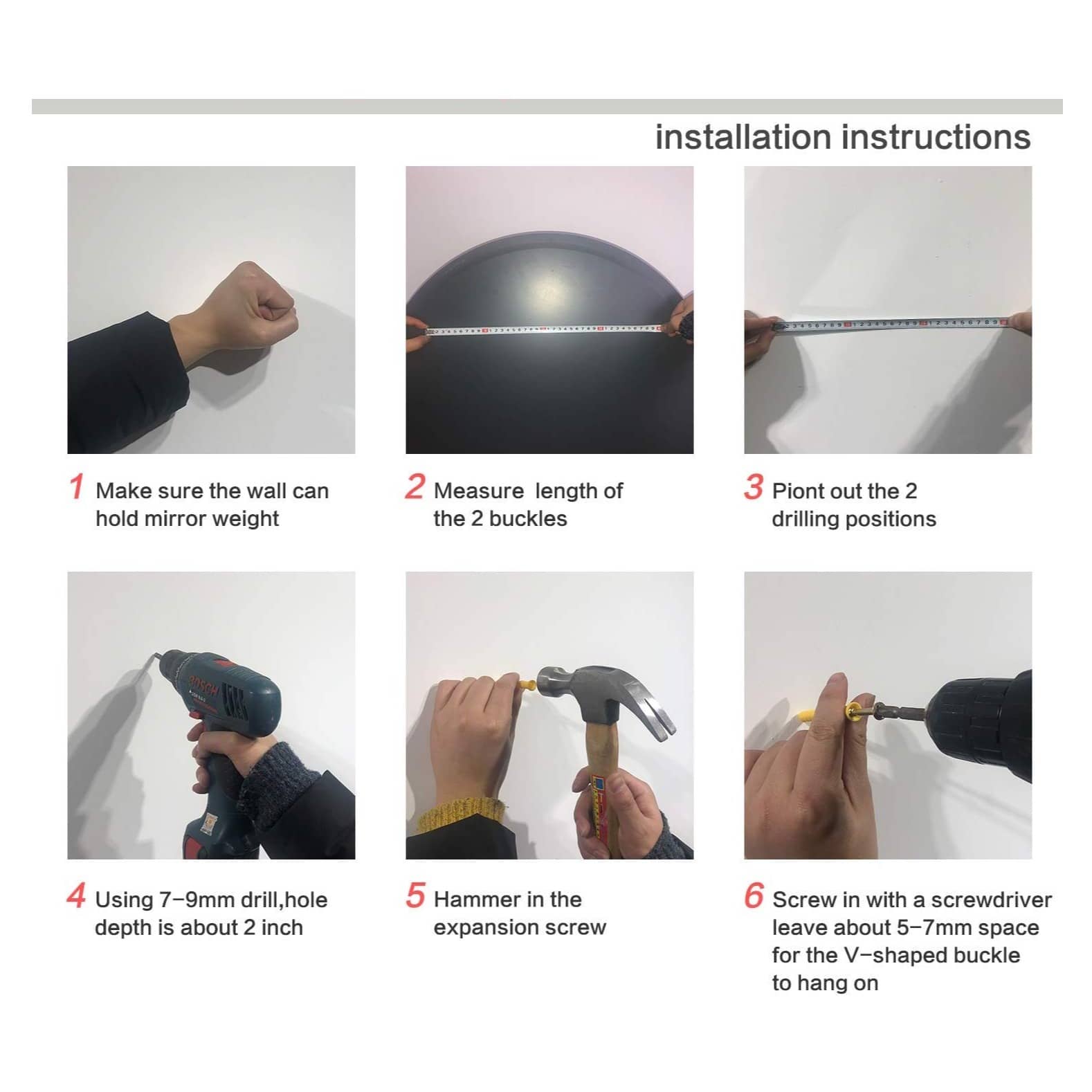 installation instructions

1 Make sure the wall can hold mirror weight

2 Measure length of the 2 buckles

3 Piont out the 2 drilling positions

BOSCH

4 Using 7–9mm drill,hole depth is about 2 inch

5 Hammer in the expansion screw

6 Screw in with a screwdriver leave about 5–7mm space for the V–shaped buckle to hang on