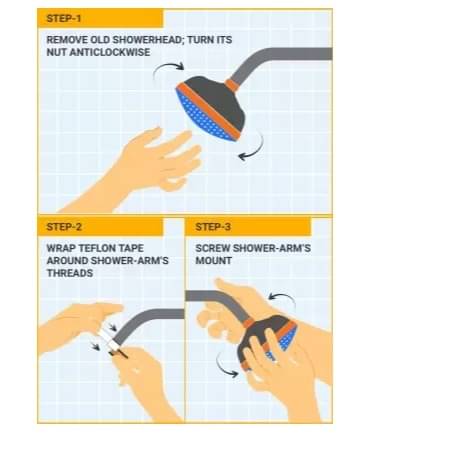 STEP-1

REMOVE OLD SHOWERHEAD; TURN ITS NUT ANTICLOCKWISE

STEP-2

WRAP TEFLON TAPE AROUND SHOWER-ARM'S THREADS

STEP-3

SCREW SHOWER-ARM'S MOUNT