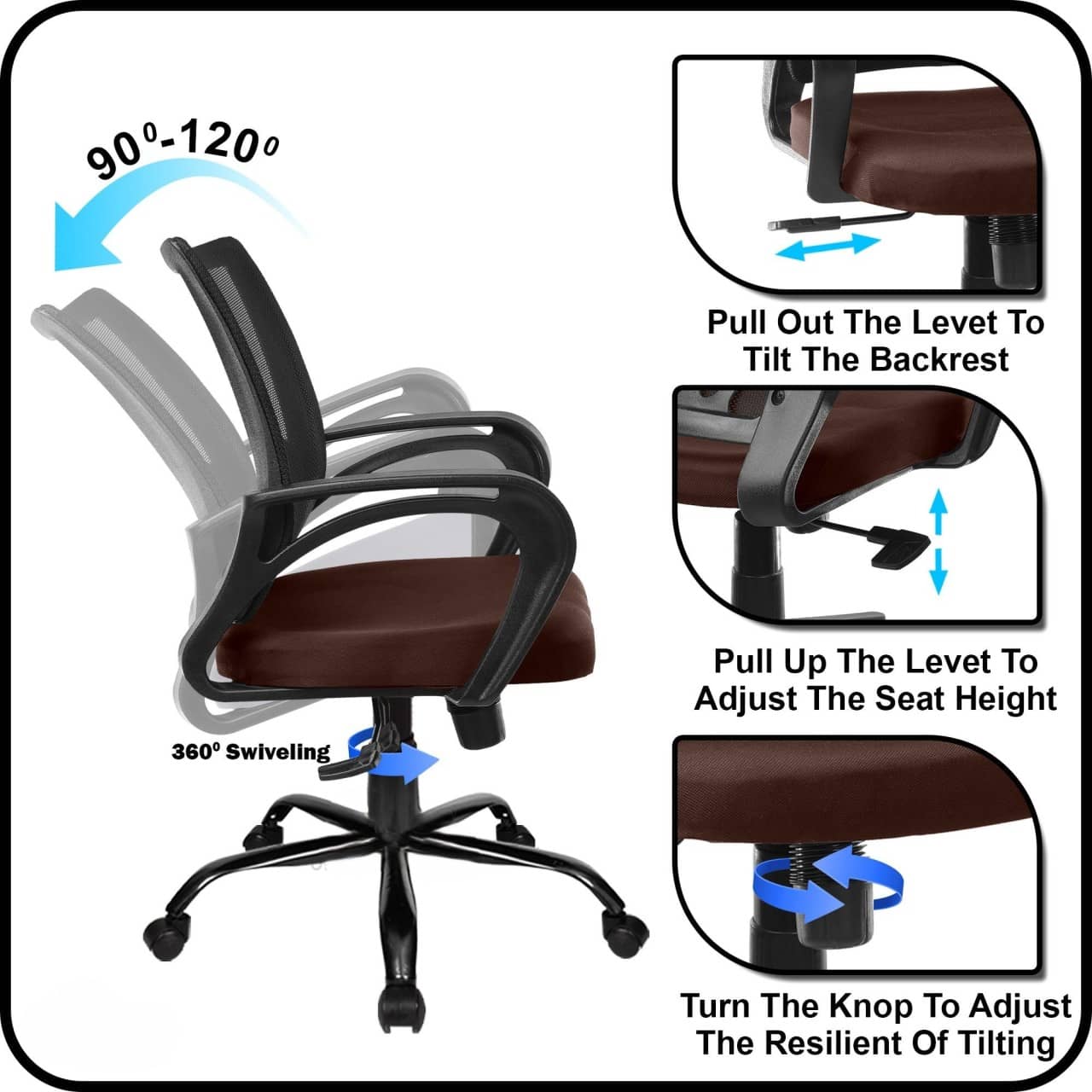 $90^0$-$120^0$

$360^0$ Swiveling

Pull Out The Levet To Tilt The Backrest

Pull Up The Levet To Adjust The Seat Height

Turn The Knop To Adjust The Resilient Of Tilting