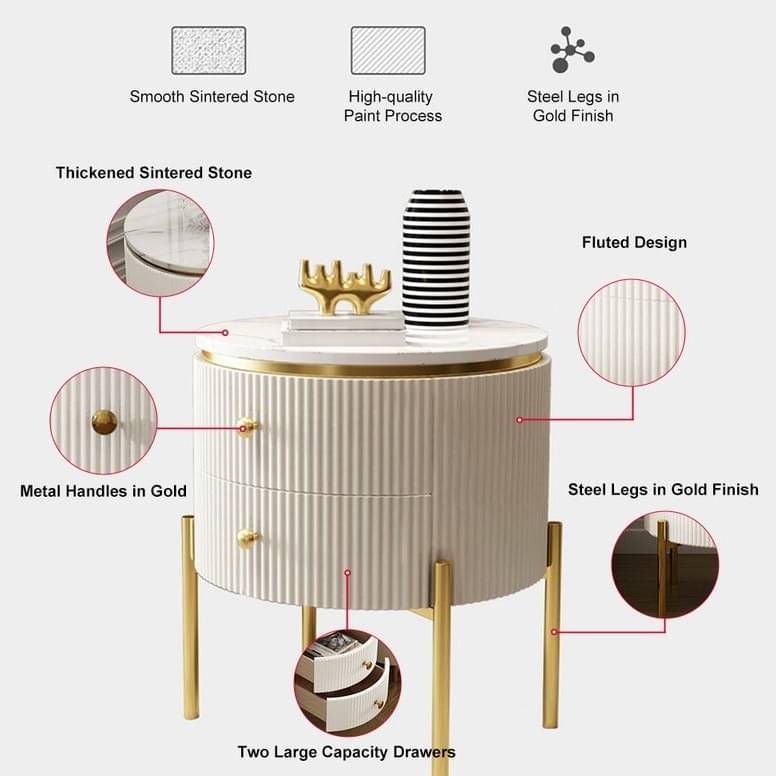 Smooth Sintered Stone

High-quality Paint Process

Steel Legs in Gold Finish

Thickened Sintered Stone

Fluted Design

Metal Handles in Gold

Steel Legs in Gold Finish

Two Large Capacity Drawers