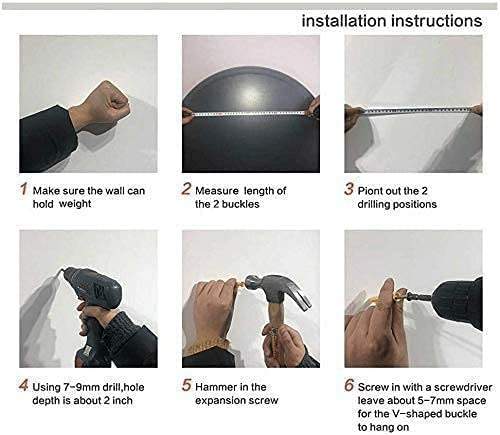 installation instructions

1 Make sure the wall can hold weight

2 Measure length of the 2 buckles

3 Piont out the 2 drilling positions

4 Using 7-9mm drill,hole depth is about 2 inch

5 Hammer in the expansion screw

6 Screw in with a screwdriver leave about 5-7mm space for the V-shaped buckle to hang on