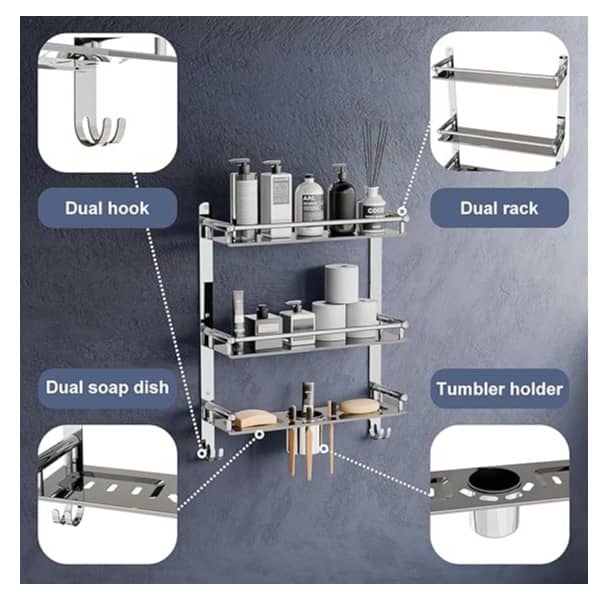 Dual hook

Dual rack

Dual soap dish

Tumbler holder